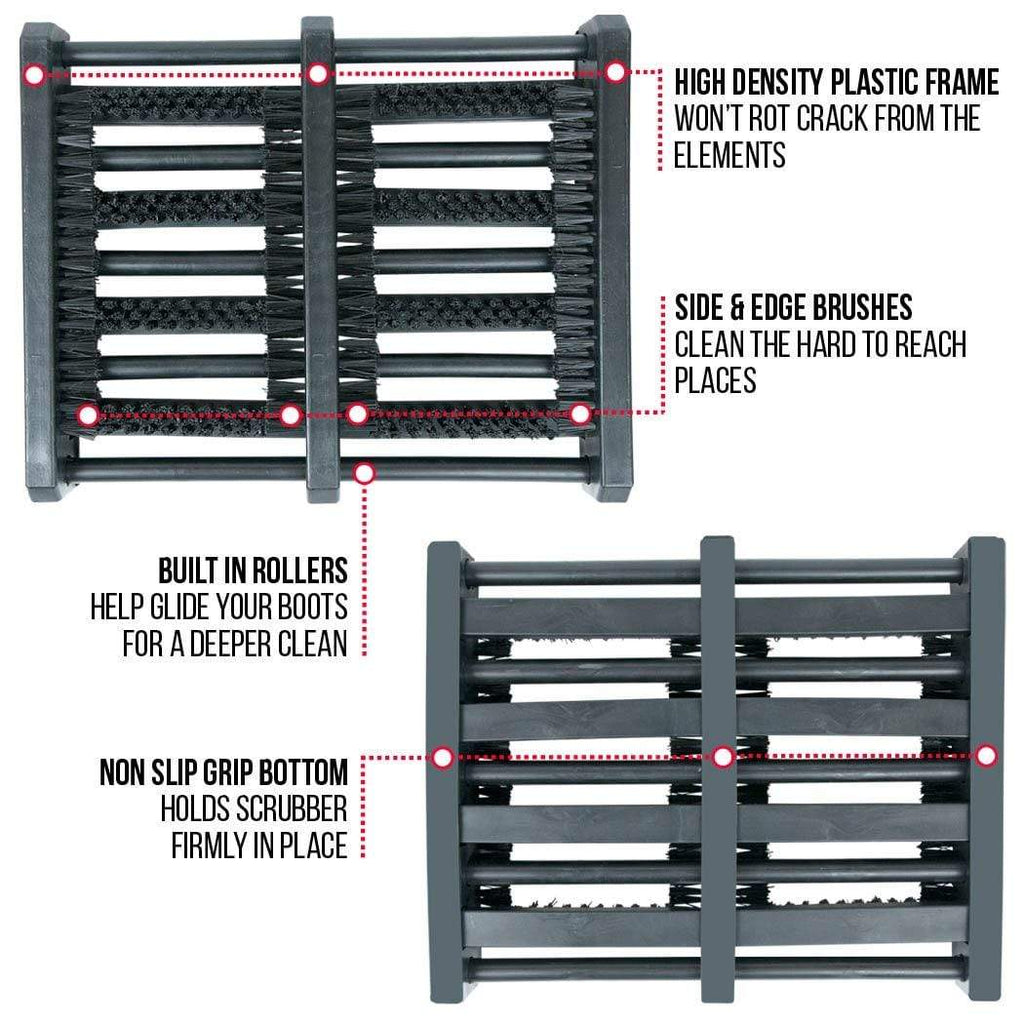 HIGH DENSITY PLASTIC FRAME
WON'T ROT CRACK FROM THE ELEMENTS

SIDE & EDGE BRUSHES
CLEAN THE HARD TO REACH PLACES

BUILT IN ROLLERS
HELP GLIDE YOUR BOOTS FOR A DEEPER CLEAN

NON SLIP GRIP BOTTOM
HOLDS SCRUBBER FIRMLY IN PLACE